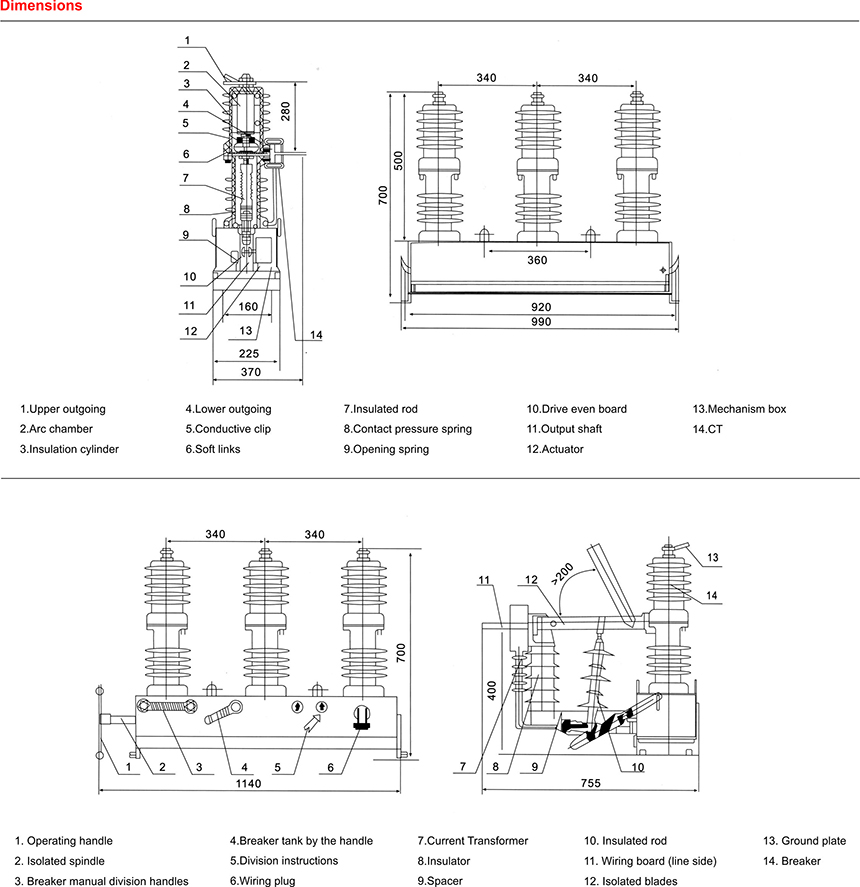 Dimensions

1
2
3
4
5
6
7
8
9
10
11
12
13
14
280
160
225
370

340 340
500
700
360
920
990

1.Upper outgoing
2.Arc chamber
3.Insulation cylinder

4.Lower outgoing
5.Conductive clip
6.Soft links

7.Insulated rod
8.Contact pressure spring
9.Opening spring

10.Drive even board
11.Output shaft
12.Actuator

13.Mechanism box
14.CT

340 340
700
1 2 3 4 5 6
1140

11 12 >200 13
14
400
7 8 9 10
755

1. Operating handle
2. Isolated spindle
3. Breaker manual division handles

4.Breaker tank by the handle
5.Division instructions
6.Wiring plug

7.Current Transformer
8.Insulator
9.Spacer

10. Insulated rod
11. Wiring board (line side)
12. Isolated blades

13. Ground plate
14. Breaker