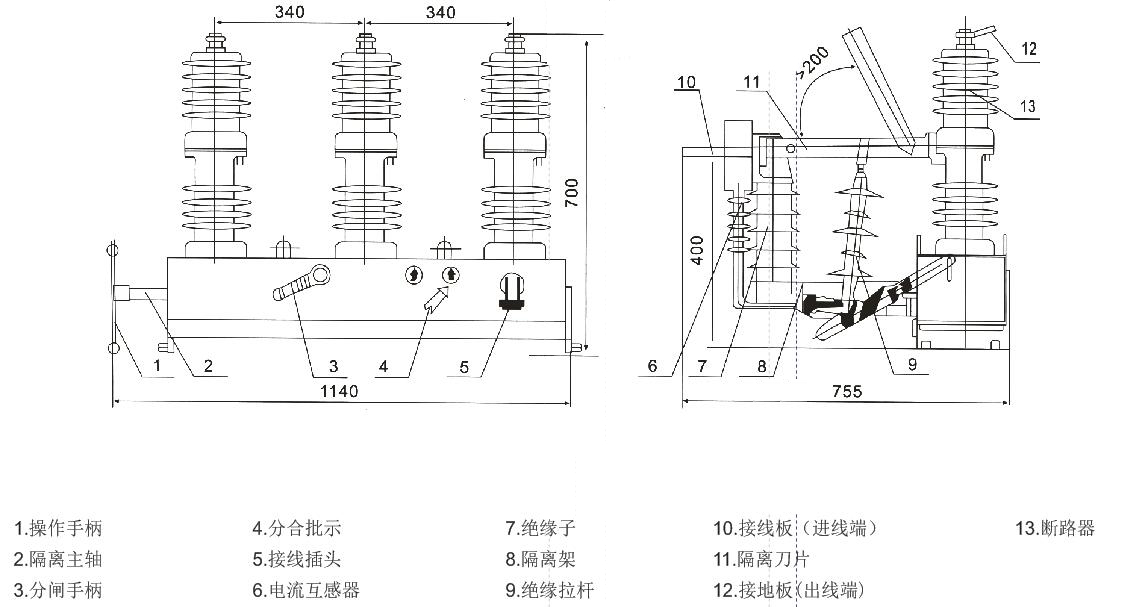 340 340

700

1 2 3 4 5

1140

10 11 >200 12 13

400

6 7 8 9

755

1.操作手柄
2.隔离主轴
3.分闸手柄

4.分合批示
5.接线插头
6.电流互感器

7.绝缘子
8.隔离架
9.绝缘拉杆

10.接线板（进线端）
11.隔离刀片
12.接地板（出线端）

13.断路器